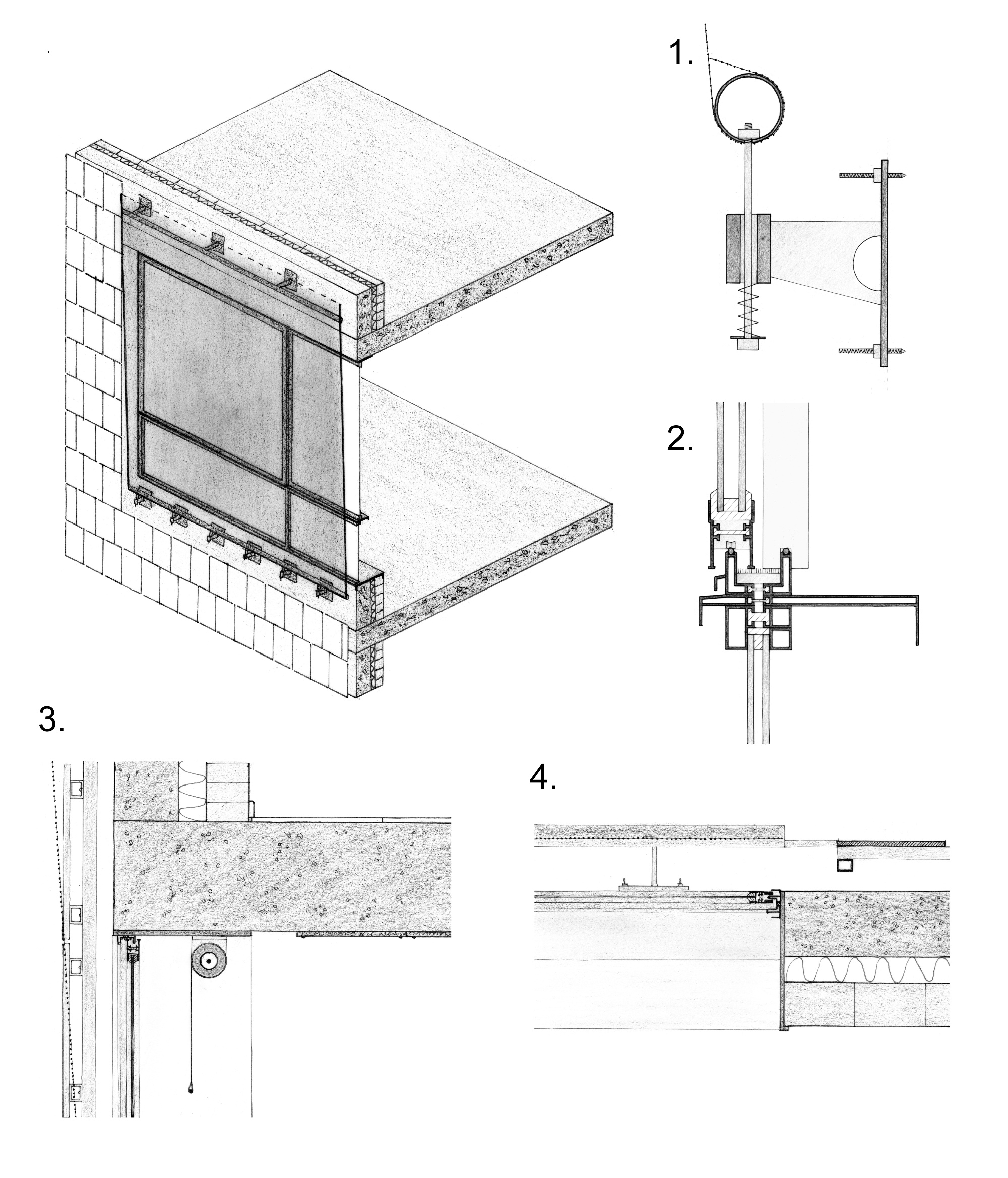 1.

2.

3.

4.